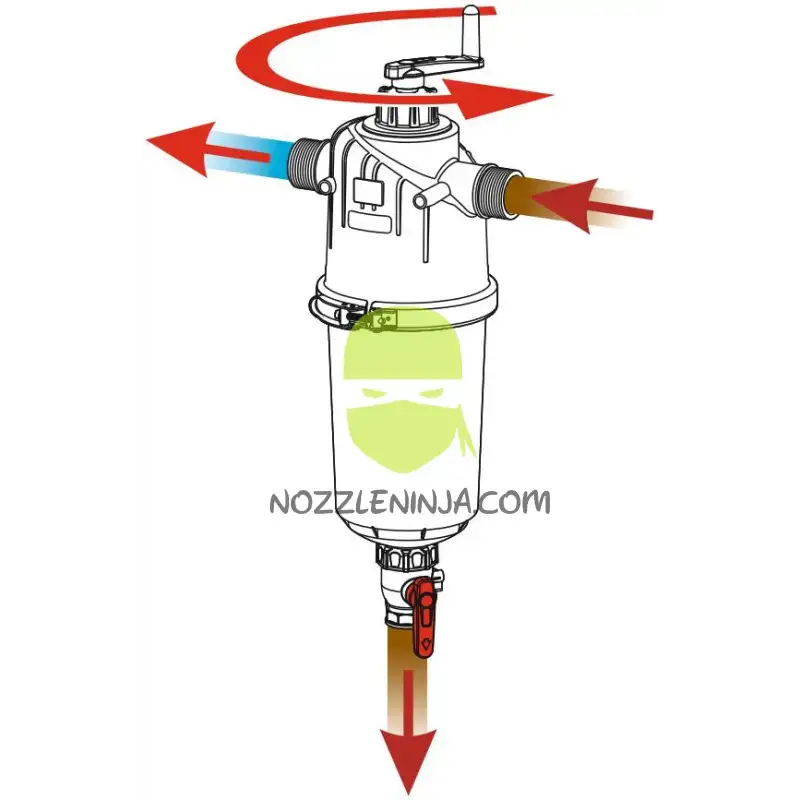 NOZZLENINJA.COM