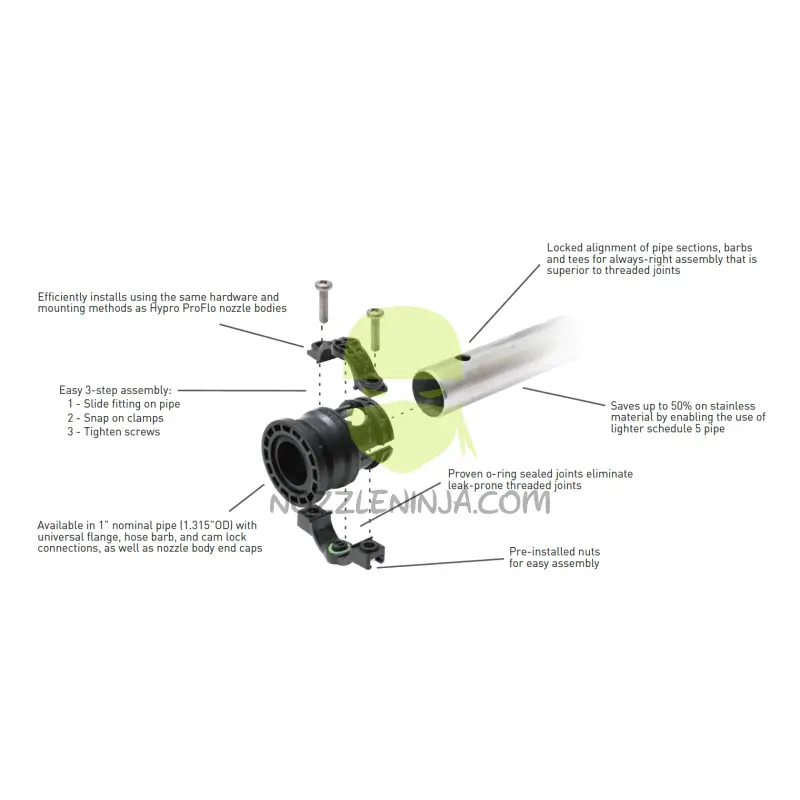 Locked alignment of pipe sections, barbs and tees for always-right assembly that is superior to threaded joints

Efficiently installs using the same hardware and mounting methods as Hypro ProFlo nozzle bodies

Easy 3-step assembly:
1 - Slide fitting on pipe
2 - Snap on clamps
3 - Tighten screws

Saves up to 50% on stainless material by enabling the use of lighter schedule 5 pipe

Proven o-ring sealed joints eliminate leak-prone threaded joints

NOZZLENINJA.COM

Available in 1" nominal pipe (1.315"OD) with universal flange, hose barb, and cam lock connections, as well as nozzle body end caps

Pre-installed nuts for easy assembly